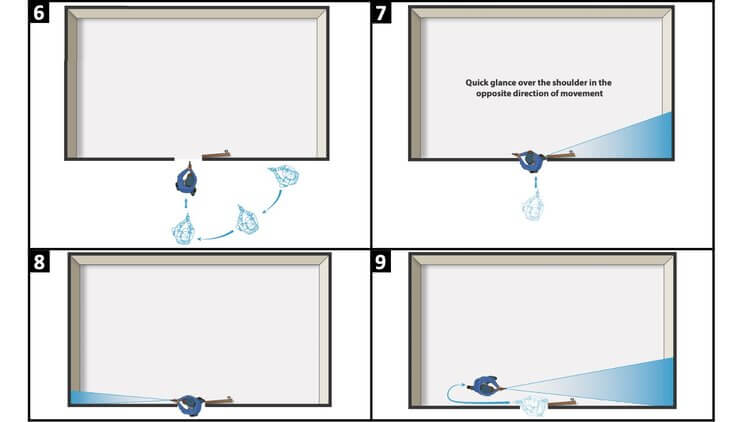 6

7

Quick glance over the shoulder in the opposite direction of movement

8

9